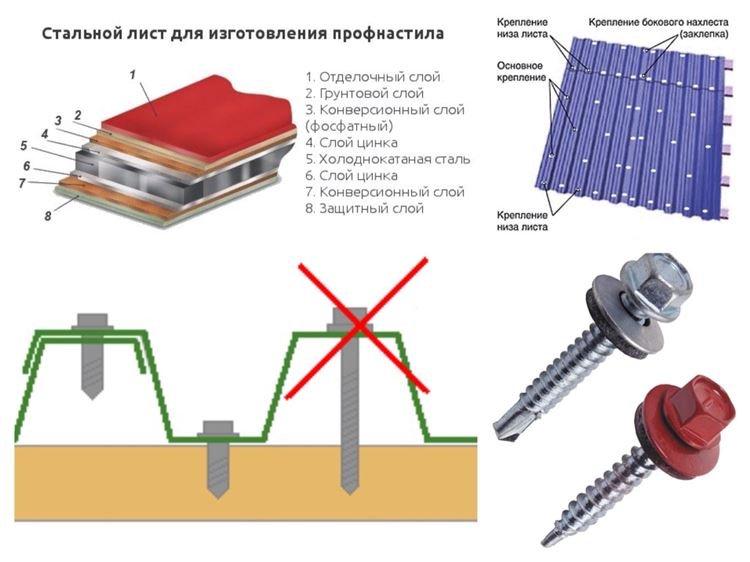 Стальной лист для изготовления профнастила

1
2
3
4
5
6
7
8

1. Отделочный слой
2. Грунтовой слой
3. Конверсионный слой (фосфатный)
4. Слой цинка
5. Холоднокатаная сталь
6. Слой цинка
7. Конверсионный слой
8. Защитный слой

Крепление низа листа

Крепление бокового нахлеста (заклепка)

Основное крепление

Крепление низа листа