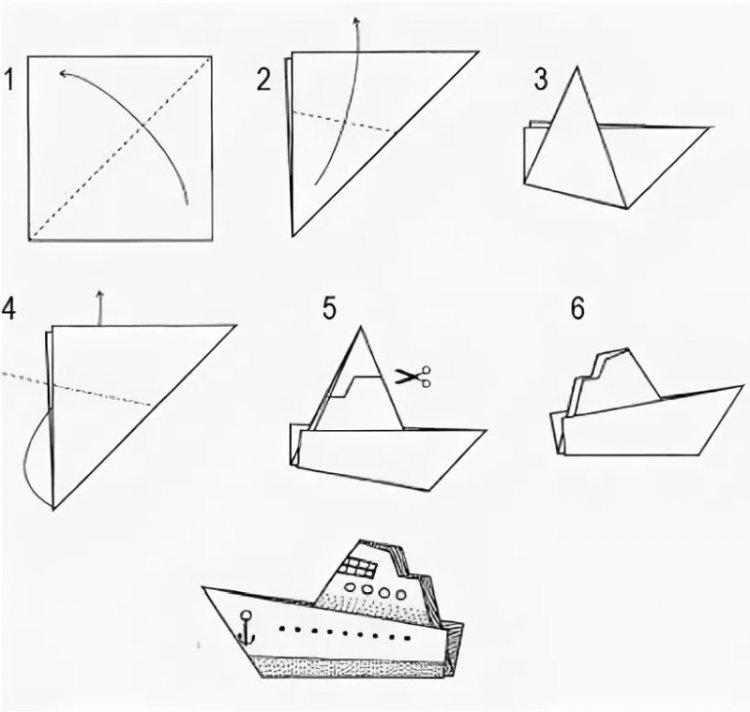 1
2
3
4
5
6